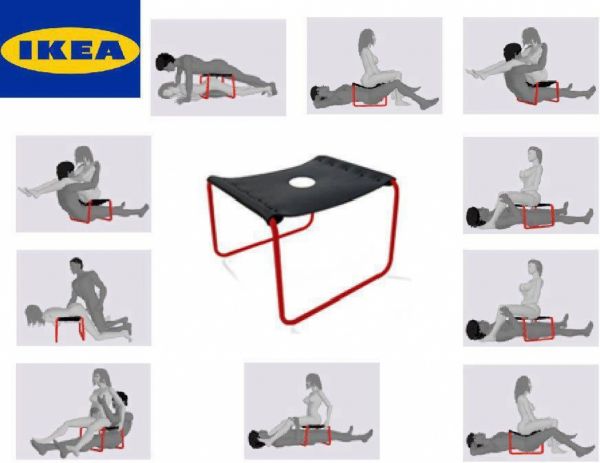 IKEA