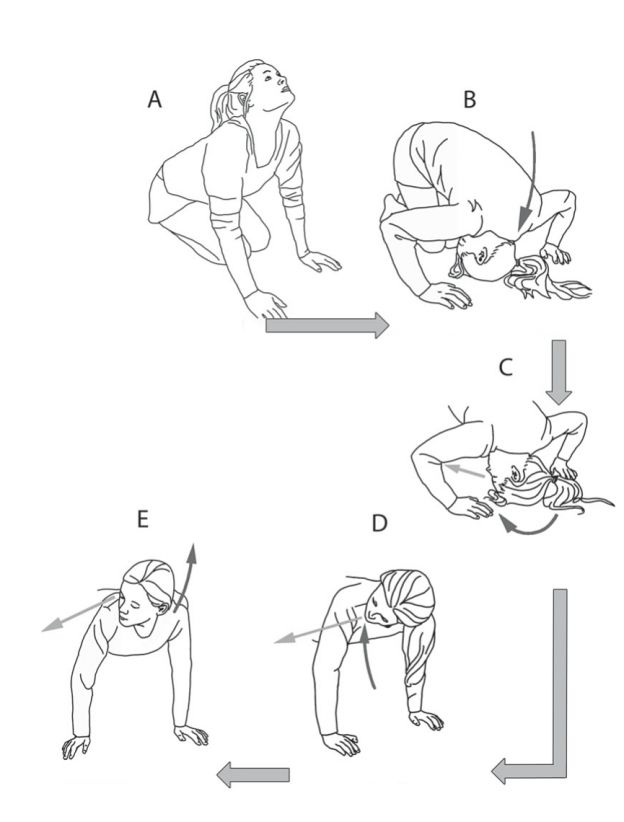 A

B

C

E

D