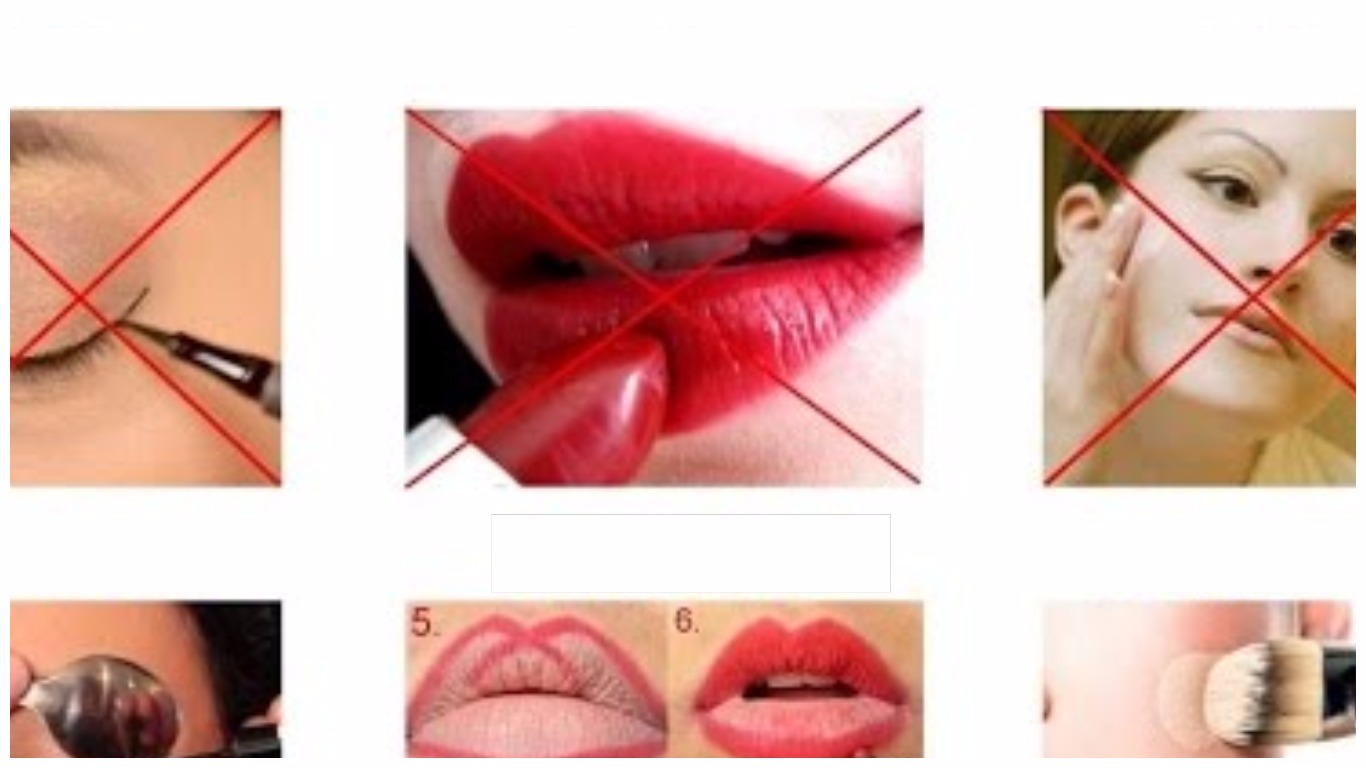 5.

6.