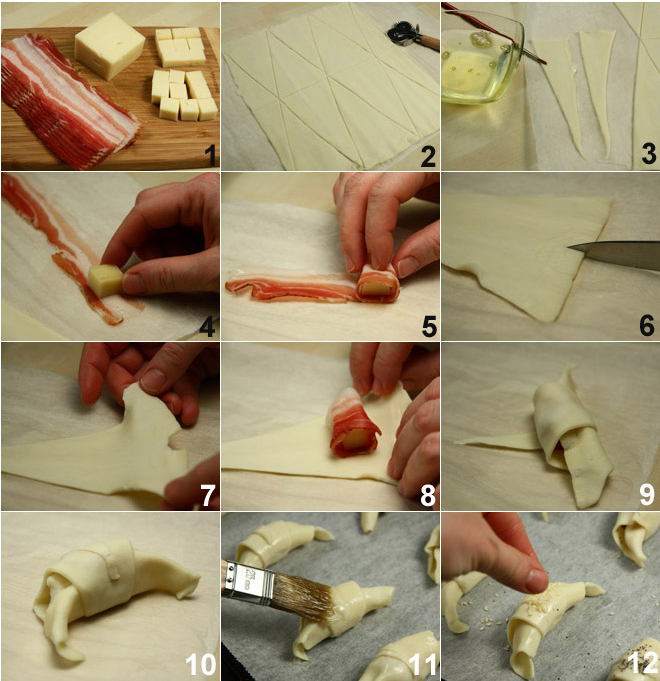 1
2
3
4
5
6
7
8
9
10
11
12